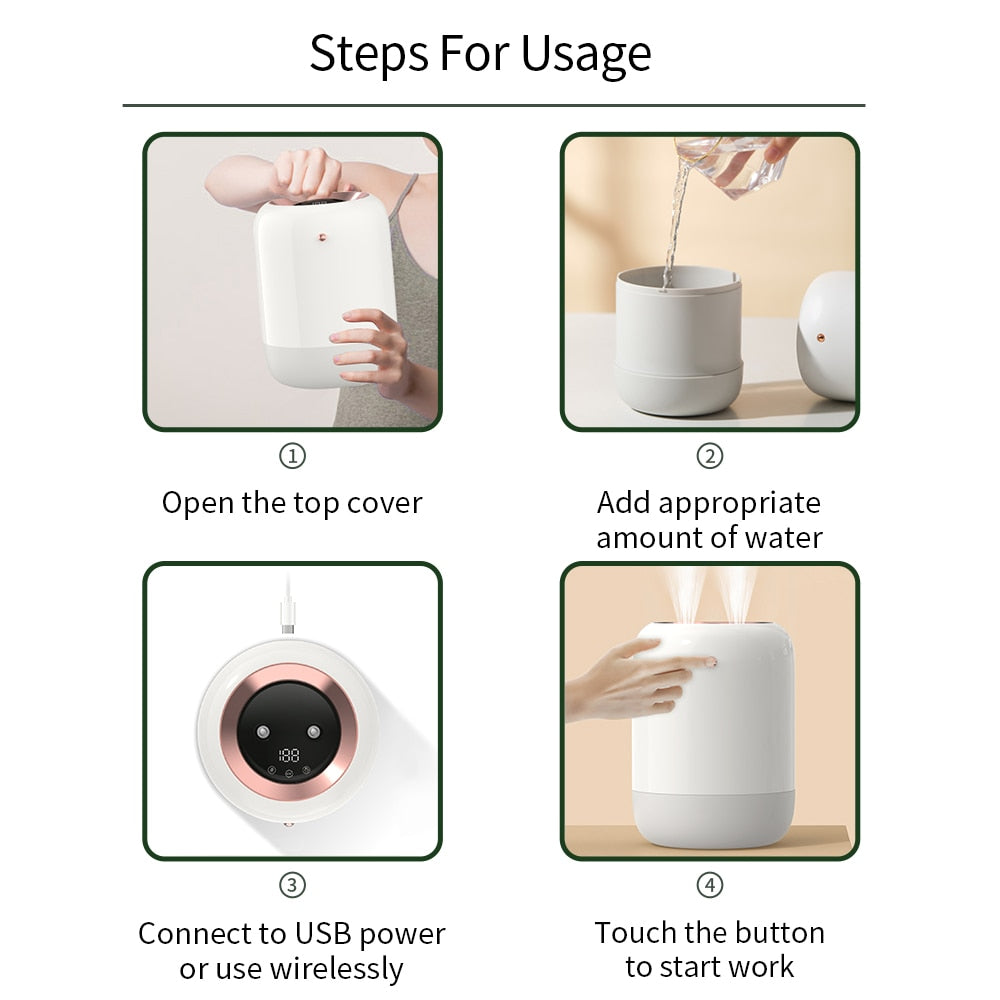 Steps For Usage

①

Open the top cover

②

Add appropriate amount of water

188

③

Connect to USB power or use wirelessly

④

Touch the button to start work